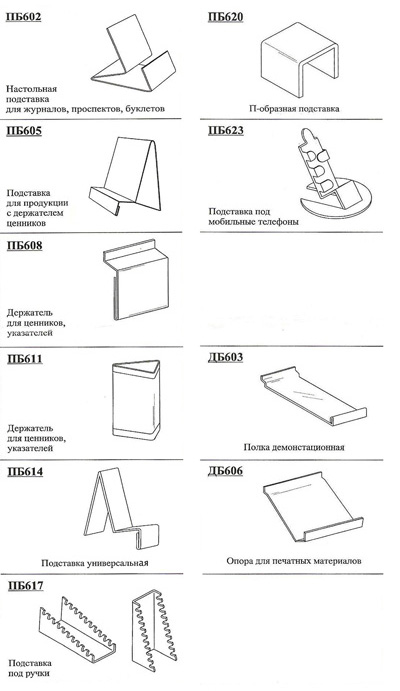 ПБ602

Настольная подставка для журналов, проспектов, буклетов

ПБ605

Подставка для продукции с держателем ценников

ПБ608

Держатель для ценников, указателей

ПБ611

Держатель для ценников, указателей

ПБ614

Подставка универсальная

ПБ617

Подставка под ручки

ПБ620

П-образная подставка

ПБ623

Подставка под мобильные телефоны

ДБ603

Полка демонстационная

ДБ606

Опора для печатных материалов